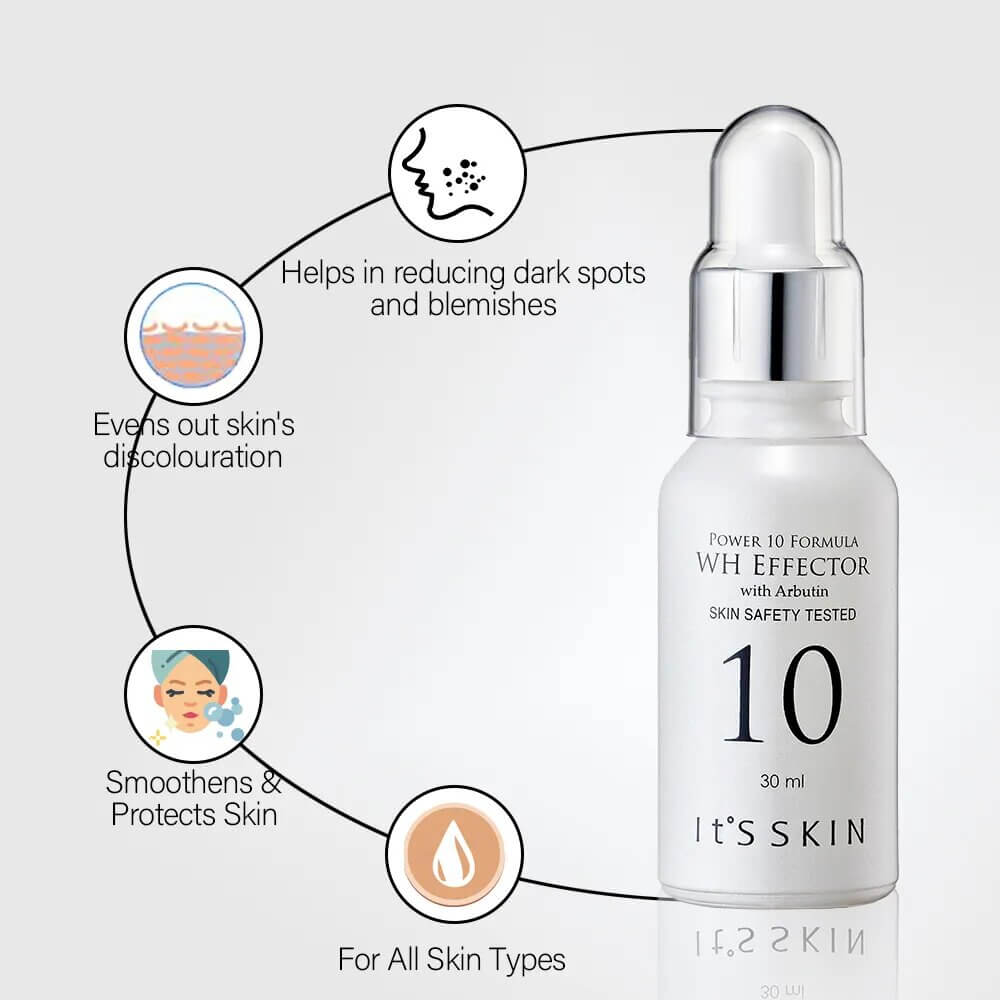 Helps in reducing dark spots and blemishes

Evens out skin's discolouration

Smoothens & Protects Skin

For All Skin Types

POWER 10 FORMULA
WH EFFECTOR
with Arbutin
SKIN SAFETY TESTED
10
30 ml
It'S SKIN